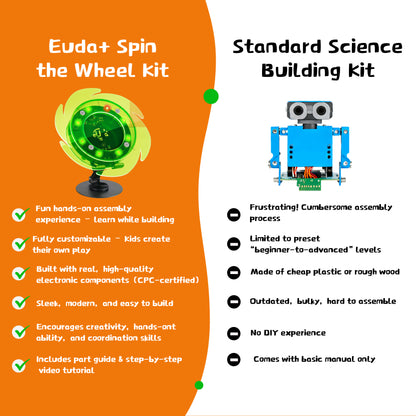 Euda+ Spin the Wheel Kit

Fun hands-on assembly experience – learn while building

Fully customizable – kids create their own play

Built with real, high-quality electronic components (CPC-certified)

Sleek, modern, and easy to build

Encourages creativity, hands-ont ability, and coordination skills

Includes part guide & step-by-step video tutorial

Standard Science Building Kit

Frustrating! Cumbersome assembly process

Limited to preset "beginner-to-advanced" levels

Made of cheap plastic or rough wood

Outdated, bulky, hard to assemble

No DIY experience

Comes with basic manual only